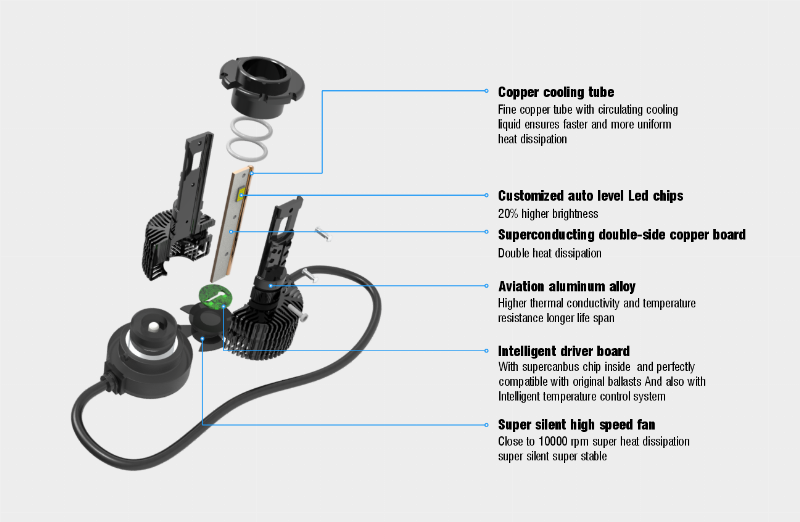 Copper cooling tube
Fine copper tube with circulating cooling liquid ensures faster and more uniform heat dissipation

Customized auto level Led chips
20% higher brightness

Superconducting double-side copper board
Double heat dissipation

Aviation aluminum alloy
Higher thermal conductivity and temperature resistance longer life span

Intelligent driver board
With supercanbus chip inside  and perfectly compatible with original ballasts And also with Intelligent temperature control system

Super silent high speed fan
Close to 10000 rpm super heat dissipation super silent super stable